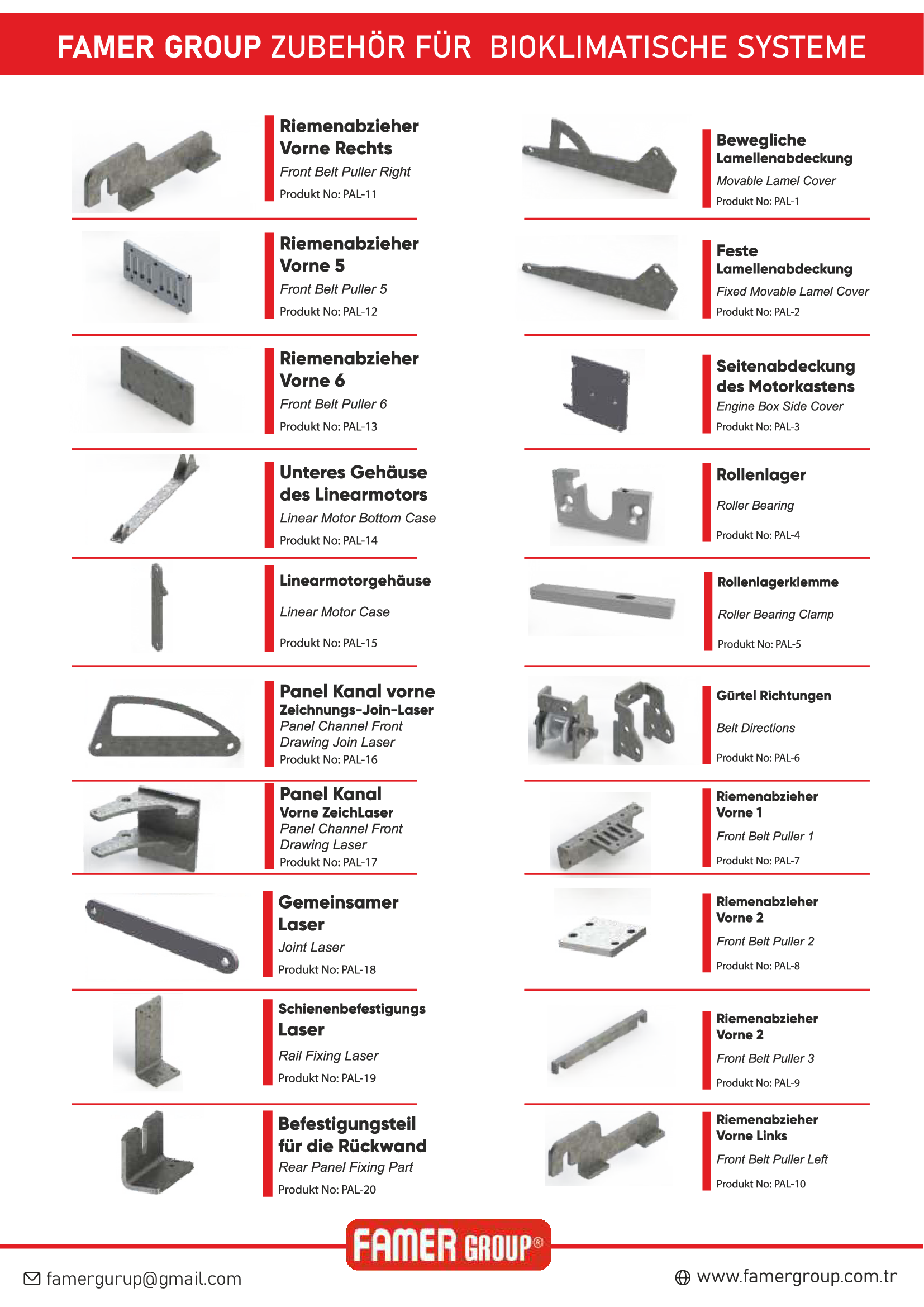 FAMER GROUP ZUBEHÖR FÜR BIOKLIMATISCHE SYSTEME

Riemenabzieher Vorne Rechts
Front Belt Puller Right
Produkt No: PAL-11

Riemenabzieher Vorne 5
Front Belt Puller 5
Produkt No: PAL-12

Riemenabzieher Vorne 6
Front Belt Puller 6
Produkt No: PAL-13

Unteres Gehäuse des Linearmotors
Linear Motor Bottom Case
Produkt No: PAL-14

Linearmotorgehäuse
Linear Motor Case
Produkt No: PAL-15

Panel Kanal vorne Zeichnungs-Join-Laser
Panel Channel Front Drawing Join Laser
Produkt No: PAL-16

Panel Kanal Vorne ZeichLaser
Panel Channel Front Drawing Laser
Produkt No: PAL-17

Gemeinsamer Laser
Joint Laser
Produkt No: PAL-18

Schienenbefestigungs Laser
Rail Fixing Laser
Produkt No: PAL-19

Befestigungsteil für die Rückwand
Rear Panel Fixing Part
Produkt No: PAL-20

Bewegliche Lamellenabdeckung
Movable Lamel Cover
Produkt No: PAL-1

Feste Lamellenabdeckung
Fixed Movable Lamel Cover
Produkt No: PAL-2

Seitenabdeckung des Motorkastens
Engine Box Side Cover
Produkt No: PAL-3

Rollenlager
Roller Bearing
Produkt No: PAL-4

Rollenlagerklemme
Roller Bearing Clamp
Produkt No: PAL-5

Gürtel Richtungen
Belt Directions
Produkt No: PAL-6

Riemenabzieher Vorne 1
Front Belt Puller 1
Produkt No: PAL-7

Riemenabzieher Vorne 2
Front Belt Puller 2
Produkt No: PAL-8

Riemenabzieher Vorne 2
Front Belt Puller 3
Produkt No: PAL-9

Riemenabzieher Vorne Links
Front Belt Puller Left
Produkt No: PAL-10

FAMER GROUP®

famergurup@gmail.com
www.famergroup.com.tr